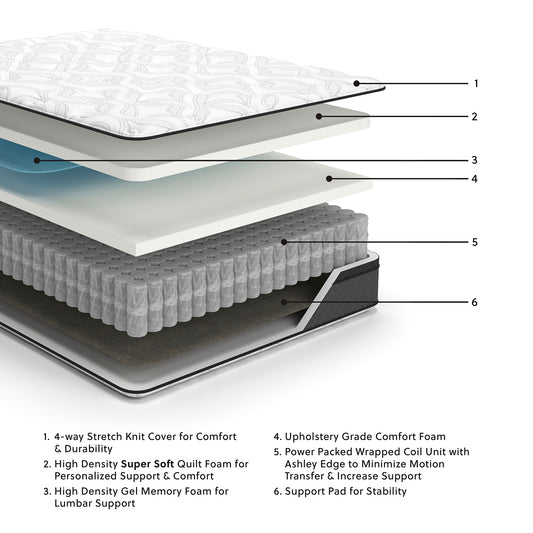 1
2
3
4
5
6

1. 4-way Stretch Knit Cover for Comfort & Durability
2. High Density Super Soft Quilt Foam for Personalized Support & Comfort
3. High Density Gel Memory Foam for Lumbar Support

4. Upholstery Grade Comfort Foam
5. Power Packed Wrapped Coil Unit with Ashley Edge to Minimize Motion Transfer & Increase Support
6. Support Pad for Stability